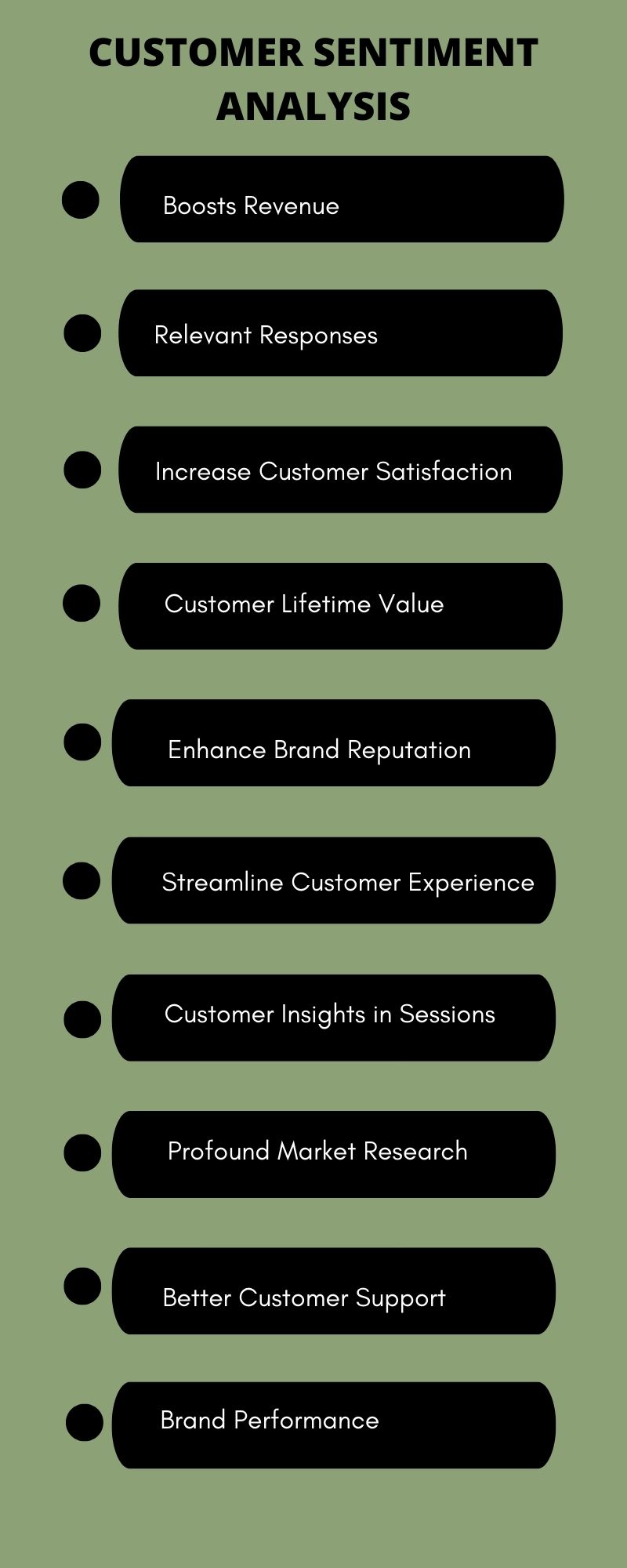 CUSTOMER SENTIMENT ANALYSIS

Boosts Revenue

Relevant Responses

Increase Customer Satisfaction

Customer Lifetime Value

Enhance Brand Reputation

Streamline Customer Experience

Customer Insights in Sessions

Profound Market Research

Better Customer Support

Brand Performance