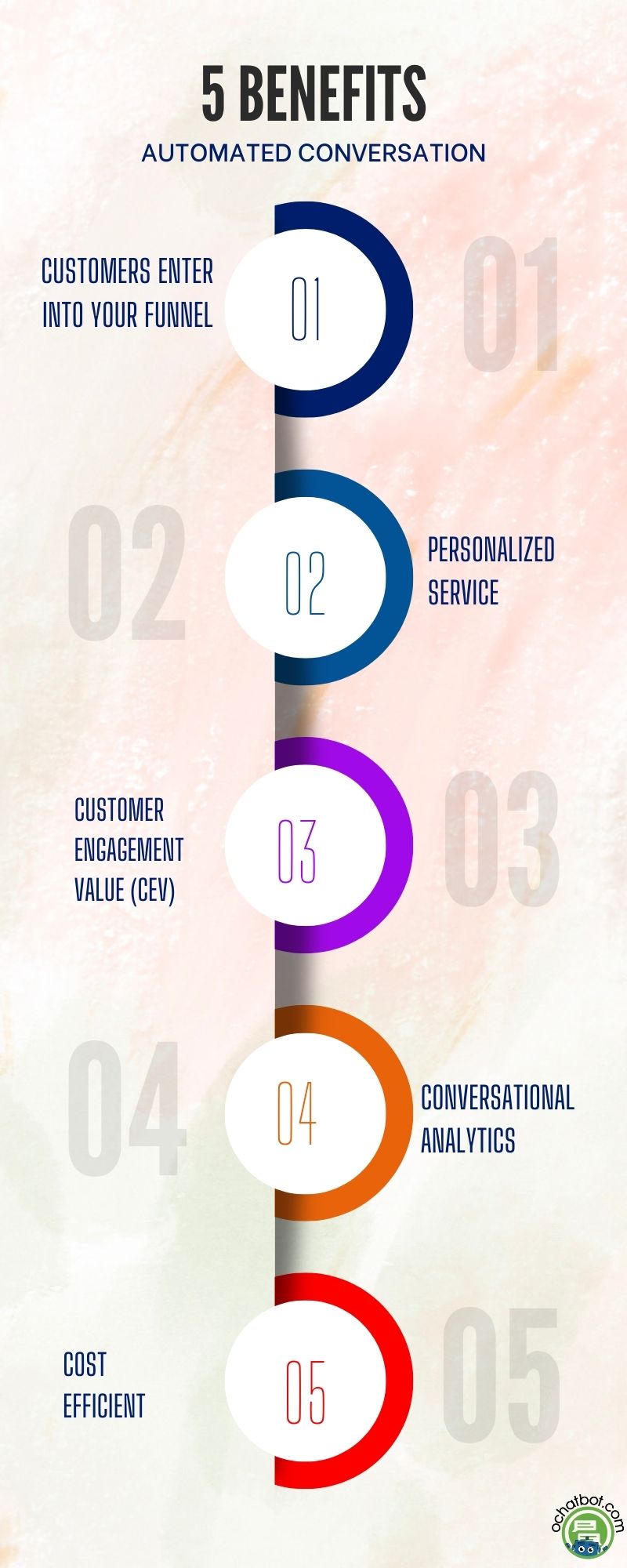 5 BENEFITS

AUTOMATED CONVERSATION

CUSTOMERS ENTER INTO YOUR FUNNEL

01

01

02

02

PERSONALIZED SERVICE

CUSTOMER ENGAGEMENT VALUE (CEV)

03

03

04

04

CONVERSATIONAL ANALYTICS

COST EFFICIENT

05

05

ochatbot.com